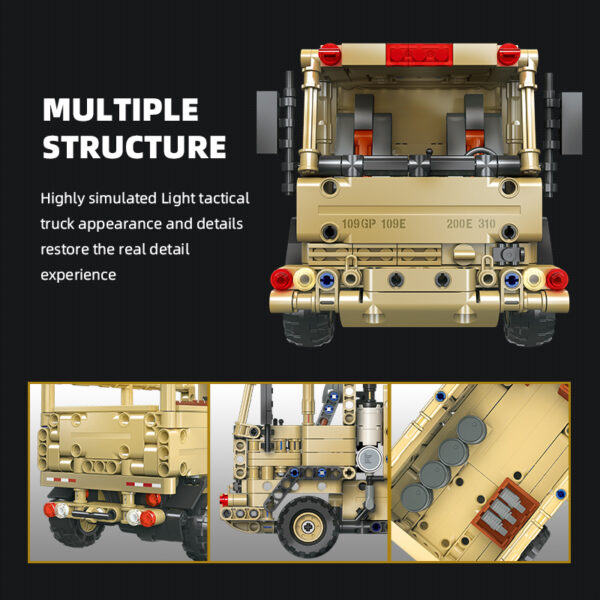 MULTIPLE STRUCTURE

Highly simulated Light tactical truck appearance and details restore the real detail experience

109GP 109E 200E 310